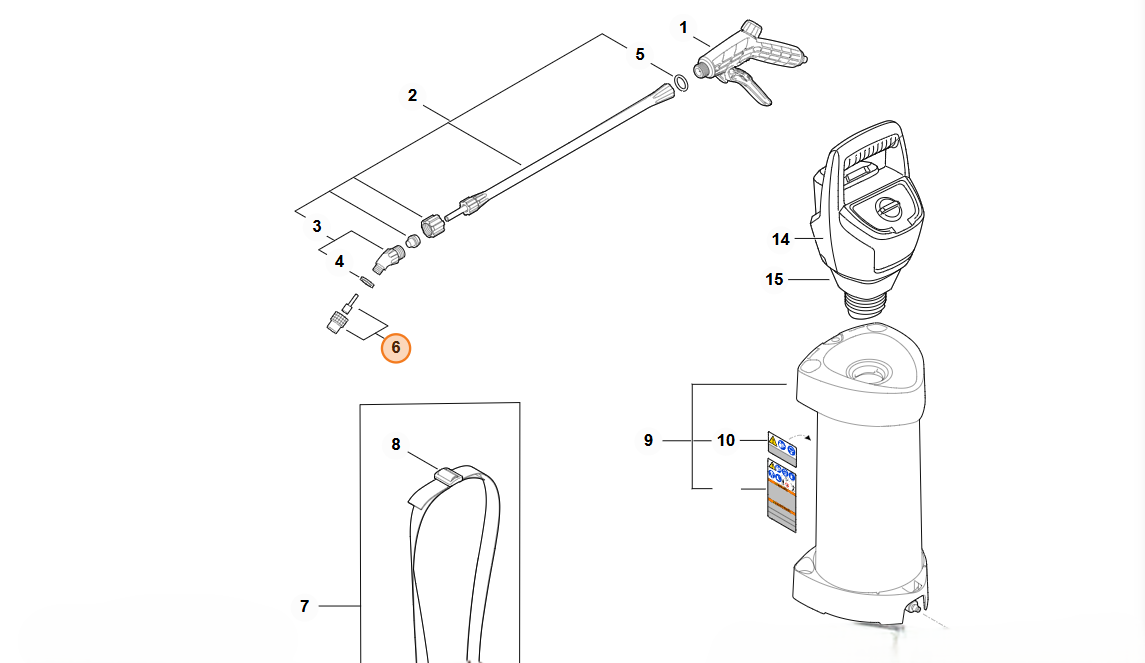 1
5
2
3
4
6
14
15
9
10
8
7